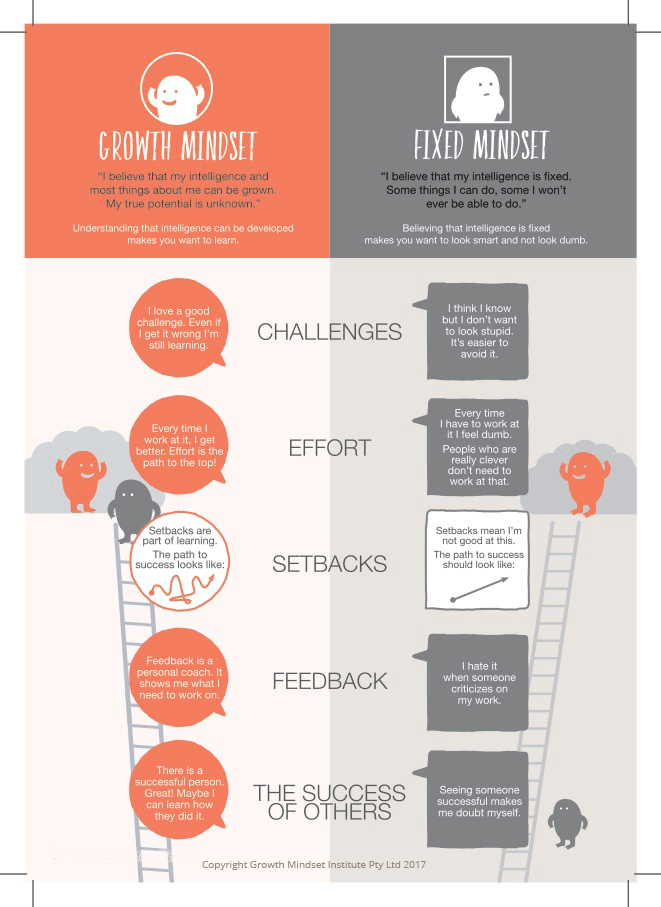 GROWTH MINDSET

"I believe that my intelligence and most things about me can be grown. My true potential is unknown."

Understanding that intelligence can be developed makes you want to learn.

FIXED MINDSET

"I believe that my intelligence is fixed. Some things I can do, some I won't ever be able to do."

Believing that intelligence is fixed makes you want to look smart and not look dumb.

I love a good challenge. Even if I get it wrong I'm still learning.

CHALLENGES

I think I know but I don't want to look stupid. It's easier to avoid it.

Every time I work at it, I get better. Effort is the path to the top!

EFFORT

Every time I have to work at it I feel dumb.

People who are really clever don't need to work at that.

Setbacks are part of learning.

The path to success looks like:

SETBACKS

Setbacks mean I'm not good at this.

The path to success should look like:

Feedback is a personal coach. It shows me what I need to work on.

FEEDBACK

I hate it when someone criticizes on my work.

There is a successful person. Great! Maybe I can learn how they did it.

THE SUCCESS OF OTHERS

Seeing someone successful makes me doubt myself.

Copyright Growth Mindset Institute Pty Ltd 2017